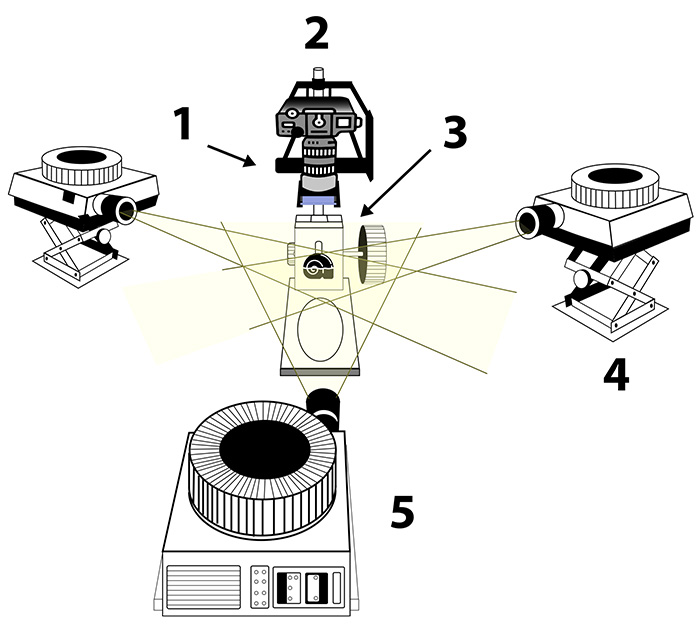 2
1
3
4
5